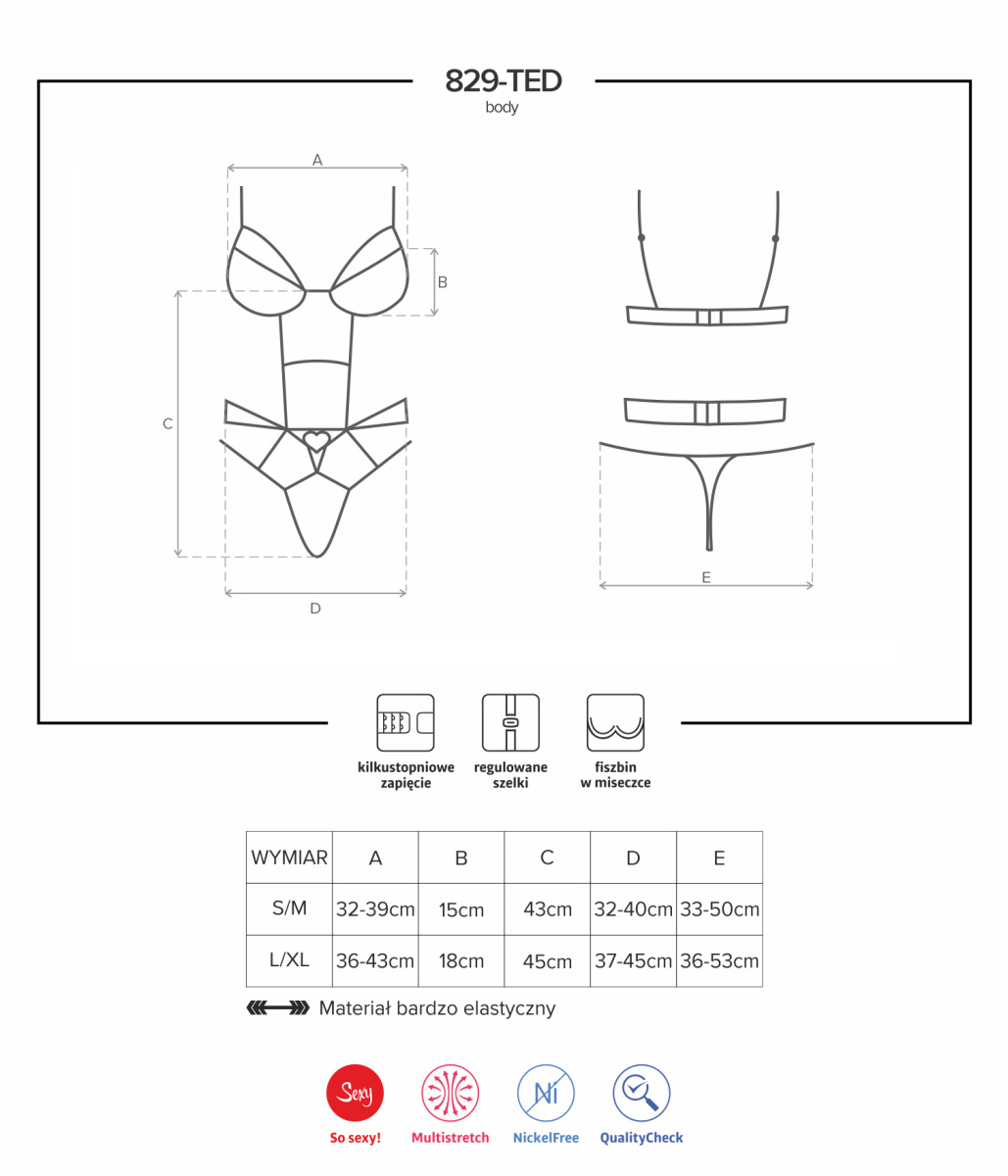 829-TED
body

A
B
C
D
E

kilkustopniowe zapięcie

regulowane szelki

fiszbin w miseczce

| WYMIAR | A | B | C | D | E |
|---|---|---|---|---|---|
| S/M | 32-39cm | 15cm | 43cm | 32-40cm | 33-50cm |
| L/XL | 36-43cm | 18cm | 45cm | 37-45cm | 36-53cm |

Materiał bardzo elastyczny

Sexy
So sexy!

Multistretch

Ni
NickelFree

QualityCheck