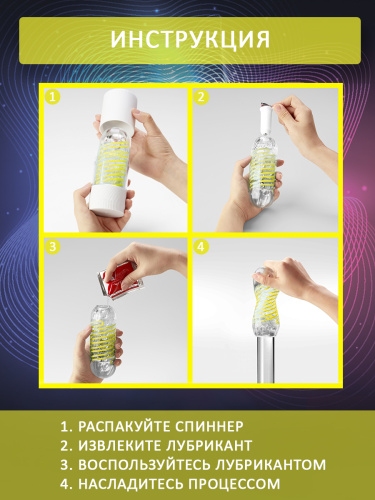 ИНСТРУКЦИЯ

1

2

3

4

1. РАСПАКУЙТЕ СПИННЕР
2. ИЗВЛЕКИТЕ ЛУБРИКАНТ
3. ВОСПОЛЬЗУЙТЕСЬ ЛУБРИКАНТОМ
4. НАСЛАДИТЕСЬ ПРОЦЕССОМ