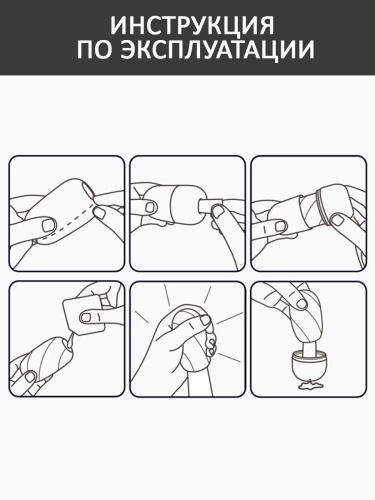 ИНСТРУКЦИЯ
ПО ЭКСПЛУАТАЦИИ