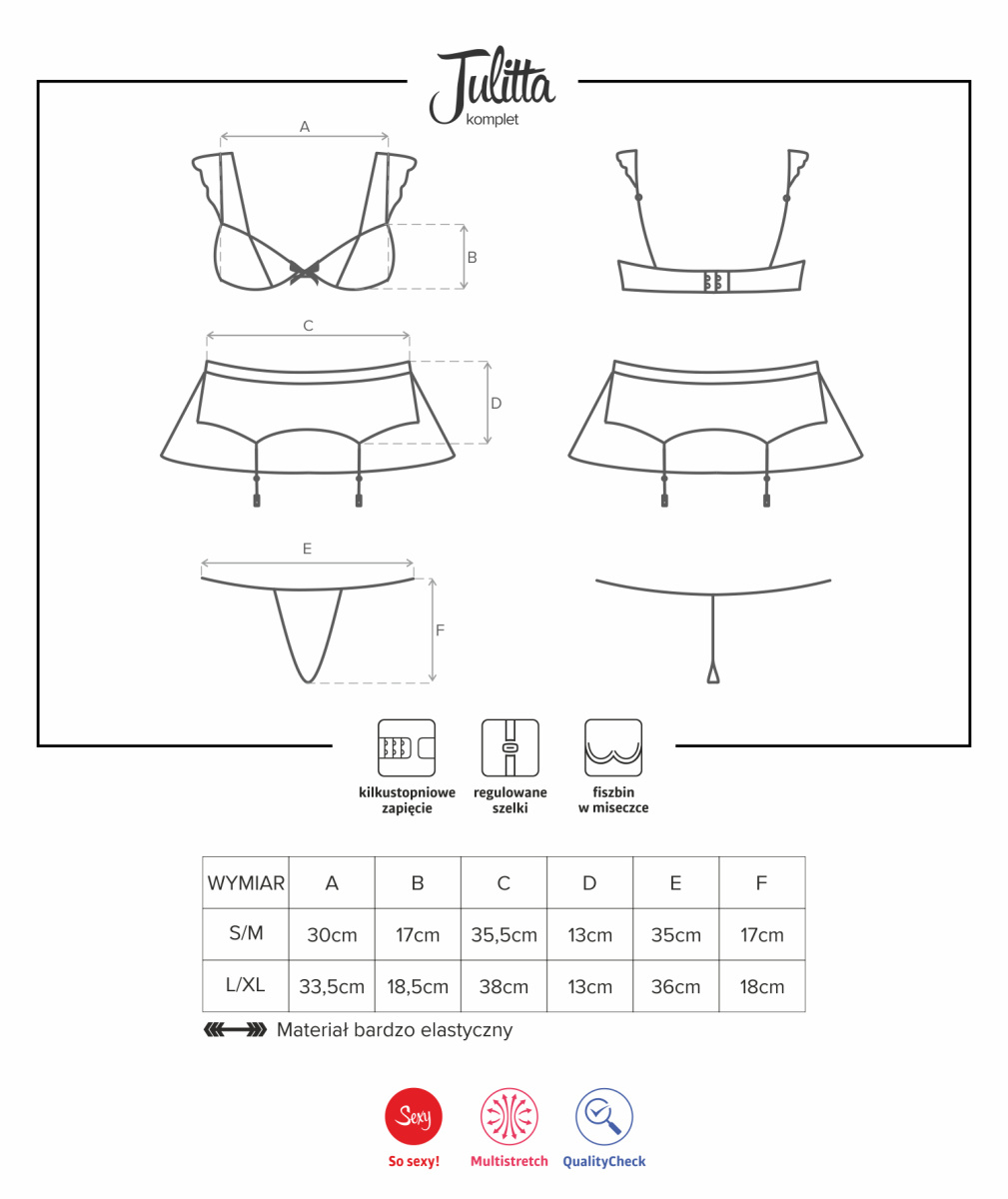 Julitta
komplet

A

B

C

D

E

F

kilkustopniowe zapięcie

regulowane szelki

fiszbin w miseczce

| WYMIAR | A | B | C | D | E | F |
|---|---|---|---|---|---|---|
| S/M | 30cm | 17cm | 35,5cm | 13cm | 35cm | 17cm |
| L/XL | 33,5cm | 18,5cm | 38cm | 13cm | 36cm | 18cm |

Materiał bardzo elastyczny

Sexy
So sexy!

Multistretch

QualityCheck