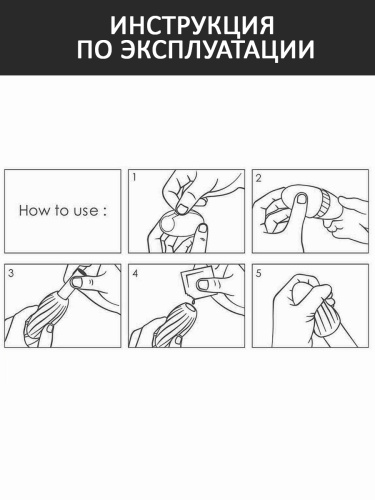 ИНСТРУКЦИЯ
ПО ЭКСПЛУАТАЦИИ

How to use :

1

2

3

4

5