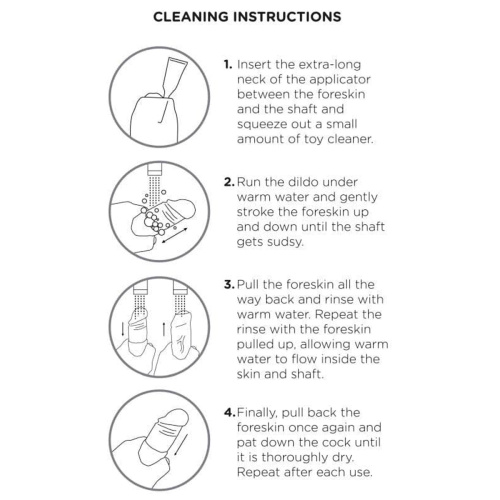 CLEANING INSTRUCTIONS

1. Insert the extra-long neck of the applicator between the foreskin and the shaft and squeeze out a small amount of toy cleaner.

2. Run the dildo under warm water and gently stroke the foreskin up and down until the shaft gets sudsy.

3. Pull the foreskin all the way back and rinse with warm water. Repeat the rinse with the foreskin pulled up, allowing warm water to flow inside the skin and shaft.

4. Finally, pull back the foreskin once again and pat down the cock until it is thoroughly dry. Repeat after each use.