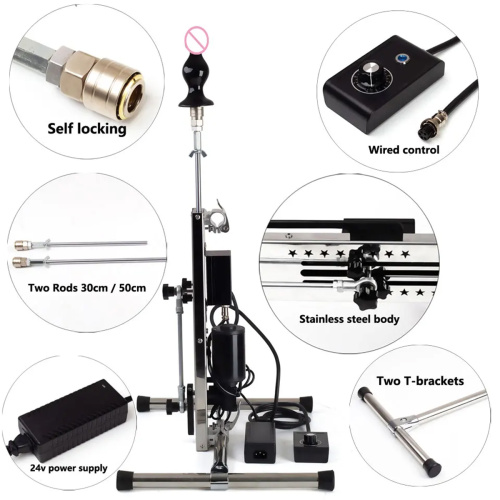 Self locking

Wired control

Two Rods 30cm / 50cm

Stainless steel body

Two T-brackets

24v power supply