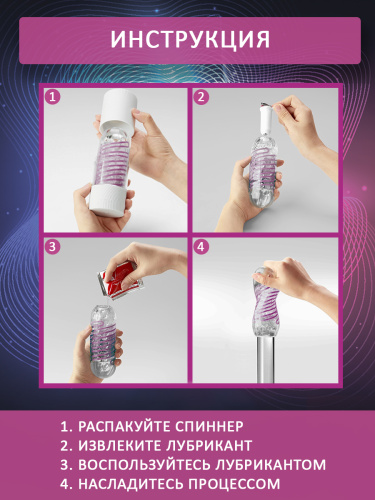 ИНСТРУКЦИЯ

1

2

3

4

1. РАСПАКУЙТЕ СПИННЕР
2. ИЗВЛЕКИТЕ ЛУБРИКАНТ
3. ВОСПОЛЬЗУЙТЕСЬ ЛУБРИКАНТОМ
4. НАСЛАДИТЕСЬ ПРОЦЕССОМ