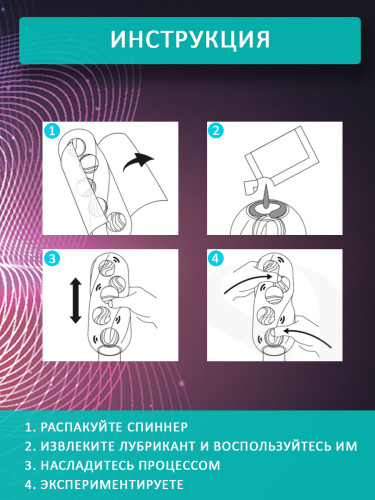 ИНСТРУКЦИЯ

1

2

3

4

1. РАСПАКУЙТЕ СПИННЕР
2. ИЗВЛЕКИТЕ ЛУБРИКАНТ И ВОСПОЛЬЗУЙТЕСЬ ИМ
3. НАСЛАДИТЕСЬ ПРОЦЕССОМ
4. ЭКСПЕРИМЕНТИРУЕТЕ