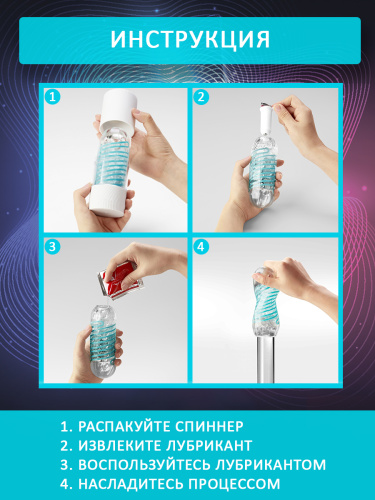 ИНСТРУКЦИЯ

1

2

3

4

1. РАСПАКУЙТЕ СПИННЕР
2. ИЗВЛЕКИТЕ ЛУБРИКАНТ
3. ВОСПОЛЬЗУЙТЕСЬ ЛУБРИКАНТОМ
4. НАСЛАДИТЕСЬ ПРОЦЕССОМ