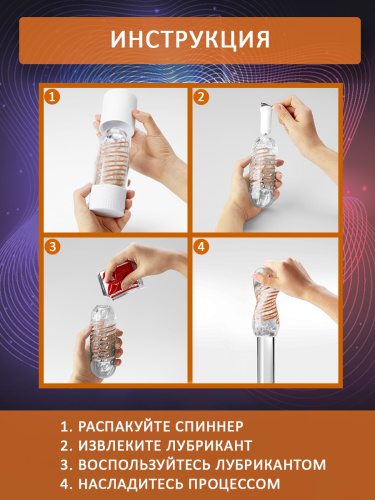 ИНСТРУКЦИЯ

1

2

3

4

1. РАСПАКУЙТЕ СПИННЕР
2. ИЗВЛЕКИТЕ ЛУБРИКАНТ
3. ВОСПОЛЬЗУЙТЕСЬ ЛУБРИКАНТОМ
4. НАСЛАДИТЕСЬ ПРОЦЕССОМ