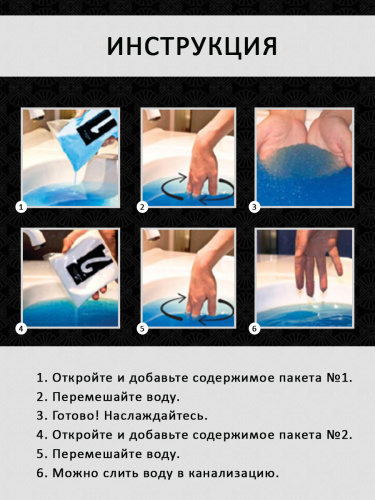 ИНСТРУКЦИЯ

1

2

3

4

5

6

1. Откройте и добавьте содержимое пакета №1.
2. Перемешайте воду.
3. Готово! Наслаждайтесь.
4. Откройте и добавьте содержимое пакета №2.
5. Перемешайте воду.
6. Можно слить воду в канализацию.