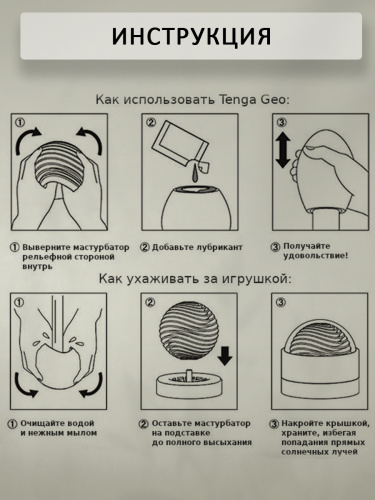 ИНСТРУКЦИЯ

Как использовать Tenga Geo:

①

②

③

① Выверните мастурбатор рельефной стороной внутрь

② Добавьте лубрикант

③ Получайте удовольствие!

Как ухаживать за игрушкой:

①

②

③

① Очищайте водой и нежным мылом

② Оставьте мастурбатор на подставке до полного высыхания

③ Накройте крышкой, храните, избегая попадания прямых солнечных лучей