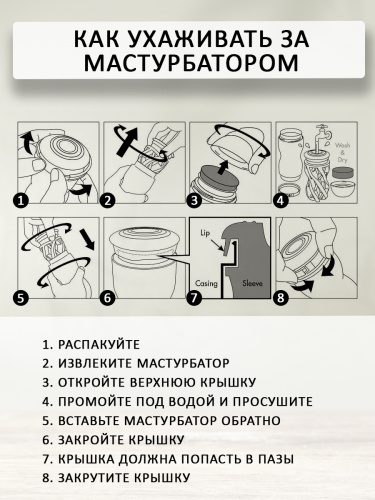 КАК УХАЖИВАТЬ ЗА МАСТУРБАТОРОМ

1

2

3

Wash & Dry

4

5

6

Lip

Casing

Sleeve

7

8

1. РАСПАКУЙТЕ
2. ИЗВЛЕКИТЕ МАСТУРБАТОР
3. ОТКРОЙТЕ ВЕРХНЮЮ КРЫШКУ
4. ПРОМОЙТЕ ПОД ВОДОЙ И ПРОСУШИТЕ
5. ВСТАВЬТЕ МАСТУРБАТОР ОБРАТНО
6. ЗАКРОЙТЕ КРЫШКУ
7. КРЫШКА ДОЛЖНА ПОПАСТЬ В ПАЗЫ
8. ЗАКРУТИТЕ КРЫШКУ