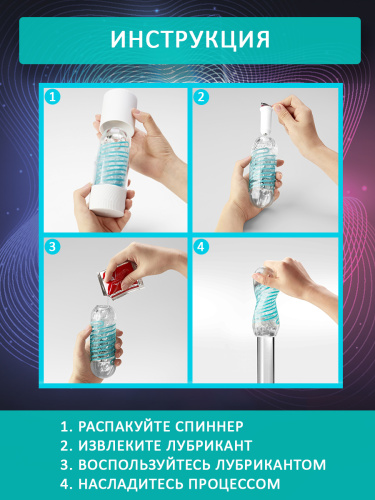 ИНСТРУКЦИЯ

1

2

3

4

1. РАСПАКУЙТЕ СПИННЕР
2. ИЗВЛЕКИТЕ ЛУБРИКАНТ
3. ВОСПОЛЬЗУЙТЕСЬ ЛУБРИКАНТОМ
4. НАСЛАДИТЕСЬ ПРОЦЕССОМ