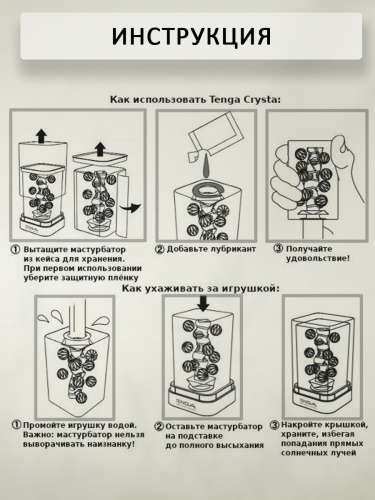 ИНСТРУКЦИЯ

Как использовать Tenga Crysta:

TENGA

① Вытащите мастурбатор из кейса для хранения. При первом использовании уберите защитную плёнку

② Добавьте лубрикант

③ Получайте удовольствие!

Как ухаживать за игрушкой:

TENGA

TENGA

① Промойте игрушку водой. Важно: мастурбатор нельзя выворачивать наизнанку!

② Оставьте мастурбатор на подставке до полного высыхания

③ Накройте крышкой, храните, избегая попадания прямых солнечных лучей