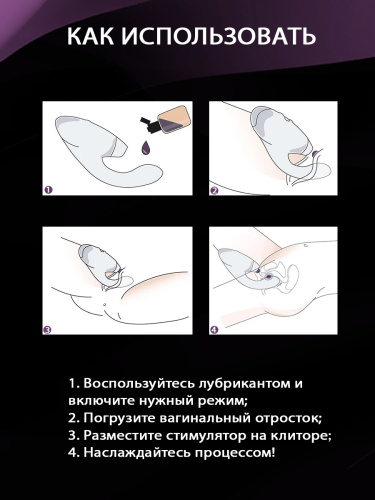 КАК ИСПОЛЬЗОВАТЬ

1

2

3

4

1. Воспользуйтесь лубрикантом и включите нужный режим;
2. Погрузите вагинальный отросток;
3. Разместите стимулятор на клиторе;
4. Наслаждайтесь процессом!