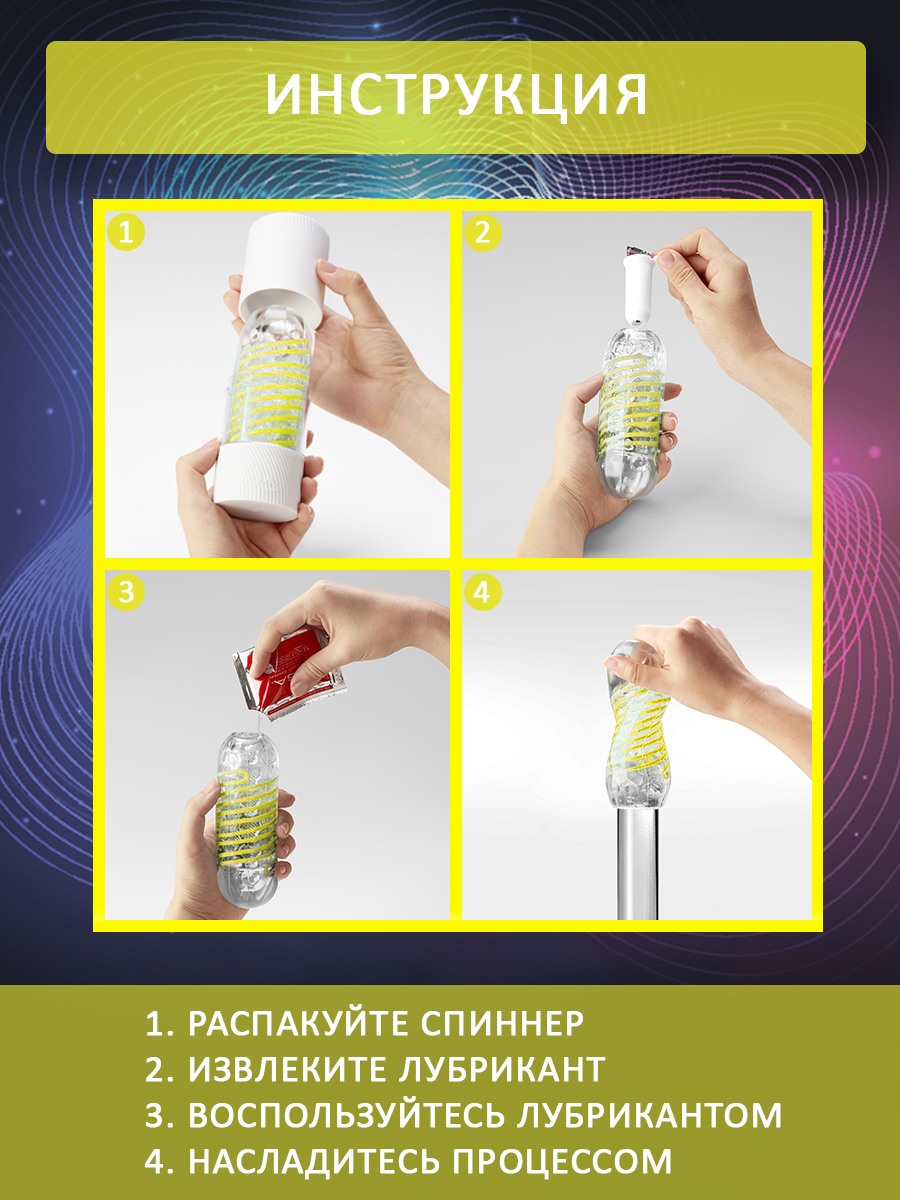 ИНСТРУКЦИЯ

1

2

3

4

1. РАСПАКУЙТЕ СПИННЕР
2. ИЗВЛЕКИТЕ ЛУБРИКАНТ
3. ВОСПОЛЬЗУЙТЕСЬ ЛУБРИКАНТОМ
4. НАСЛАДИТЕСЬ ПРОЦЕССОМ