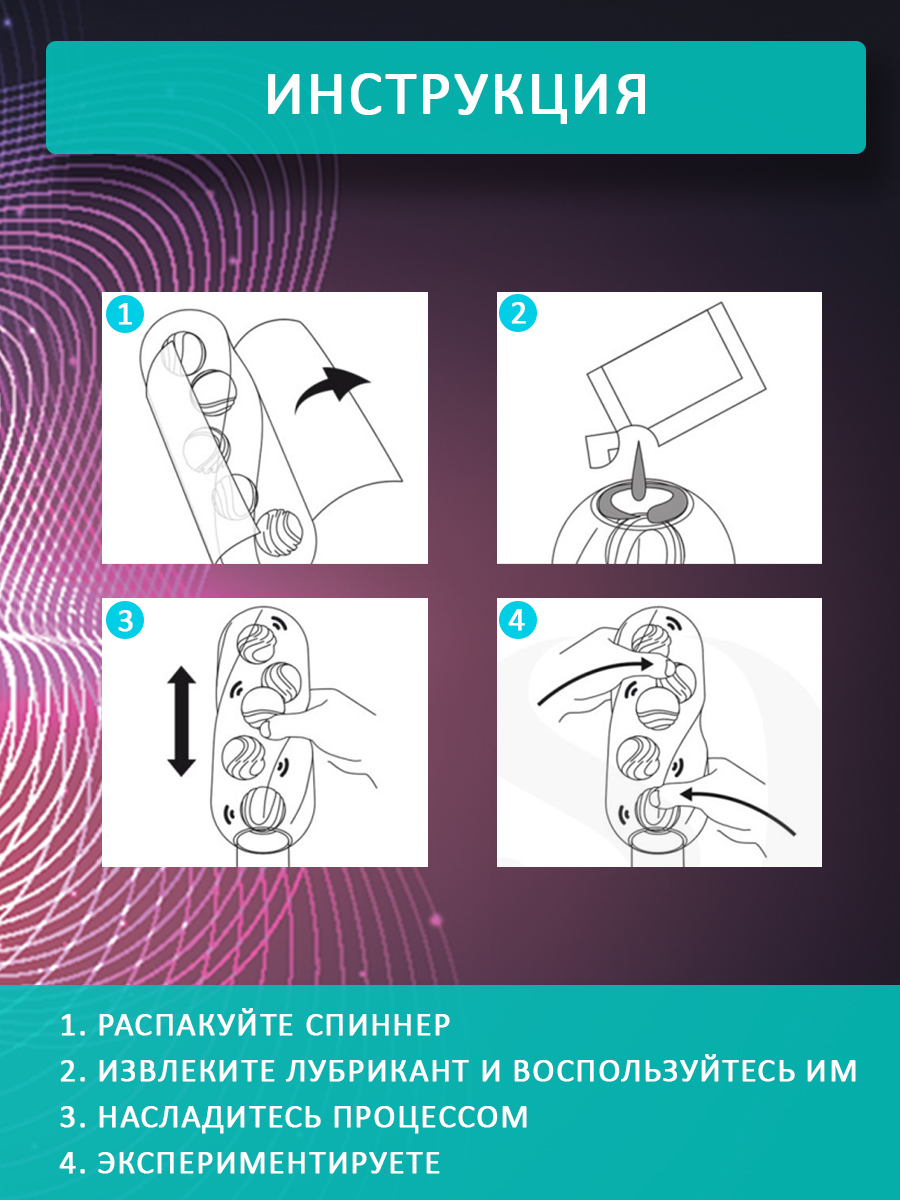 ИНСТРУКЦИЯ

1

2

3

4

1. РАСПАКУЙТЕ СПИННЕР
2. ИЗВЛЕКИТЕ ЛУБРИКАНТ И ВОСПОЛЬЗУЙТЕСЬ ИМ
3. НАСЛАДИТЕСЬ ПРОЦЕССОМ
4. ЭКСПЕРИМЕНТИРУЕТЕ