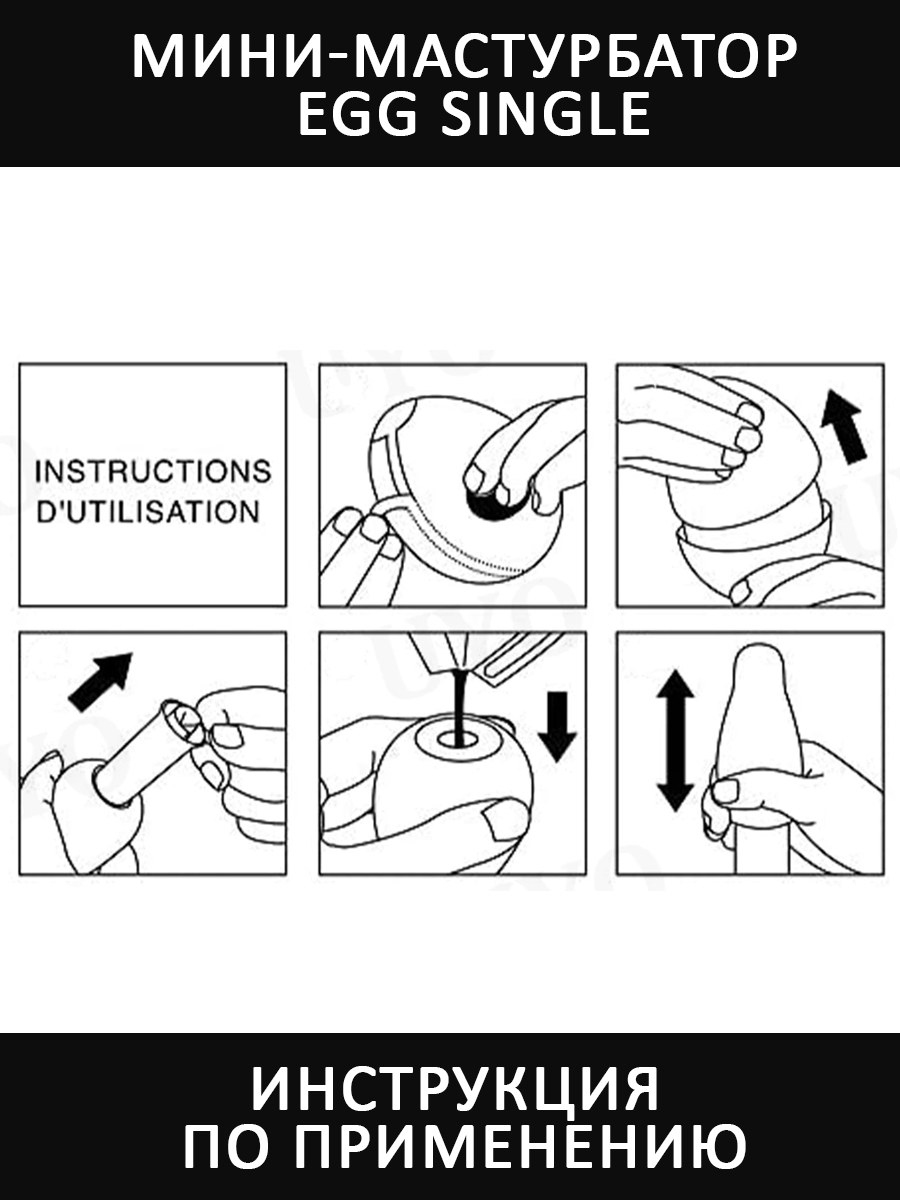 МИНИ-МАСТУРБАТОР
EGG SINGLE

INSTRUCTIONS
D'UTILISATION

ИНСТРУКЦИЯ
ПО ПРИМЕНЕНИЮ