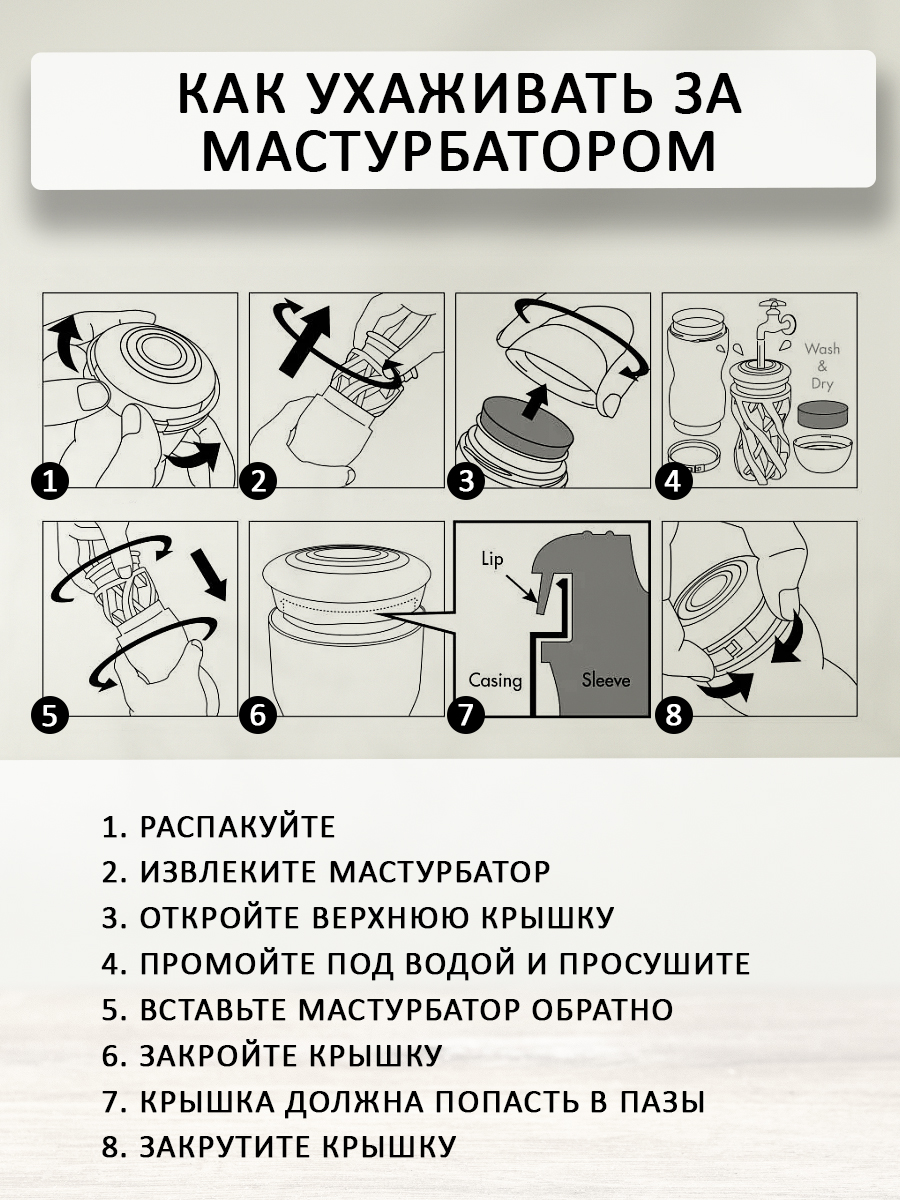 КАК УХАЖИВАТЬ ЗА МАСТУРБАТОРОМ

1

2

3

Wash & Dry

4

5

6

Lip

Casing

Sleeve

7

8

1. РАСПАКУЙТЕ
2. ИЗВЛЕКИТЕ МАСТУРБАТОР
3. ОТКРОЙТЕ ВЕРХНЮЮ КРЫШКУ
4. ПРОМОЙТЕ ПОД ВОДОЙ И ПРОСУШИТЕ
5. ВСТАВЬТЕ МАСТУРБАТОР ОБРАТНО
6. ЗАКРОЙТЕ КРЫШКУ
7. КРЫШКА ДОЛЖНА ПОПАСТЬ В ПАЗЫ
8. ЗАКРУТИТЕ КРЫШКУ