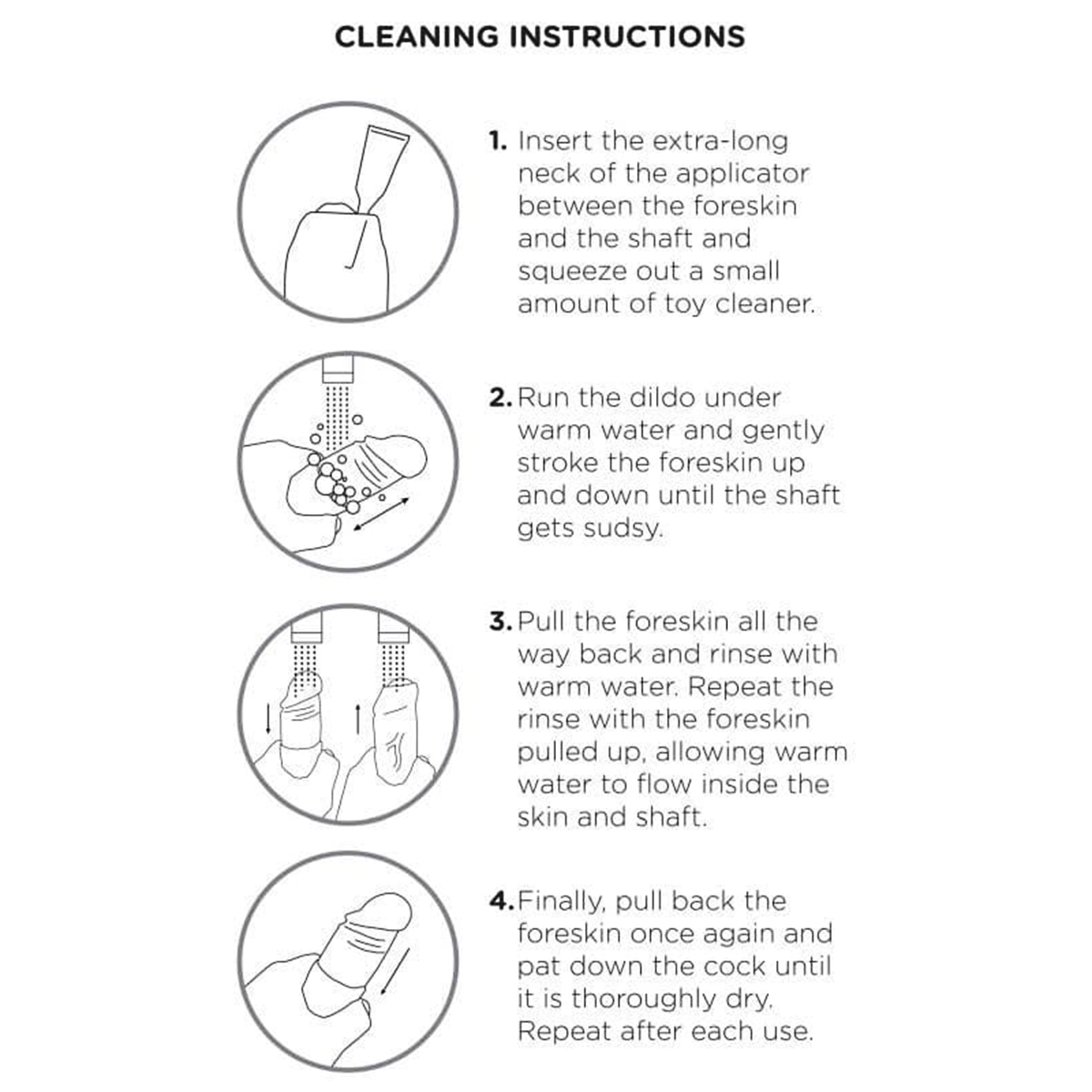 CLEANING INSTRUCTIONS

1. Insert the extra-long neck of the applicator between the foreskin and the shaft and squeeze out a small amount of toy cleaner.

2. Run the dildo under warm water and gently stroke the foreskin up and down until the shaft gets sudsy.

3. Pull the foreskin all the way back and rinse with warm water. Repeat the rinse with the foreskin pulled up, allowing warm water to flow inside the skin and shaft.

4. Finally, pull back the foreskin once again and pat down the cock until it is thoroughly dry. Repeat after each use.