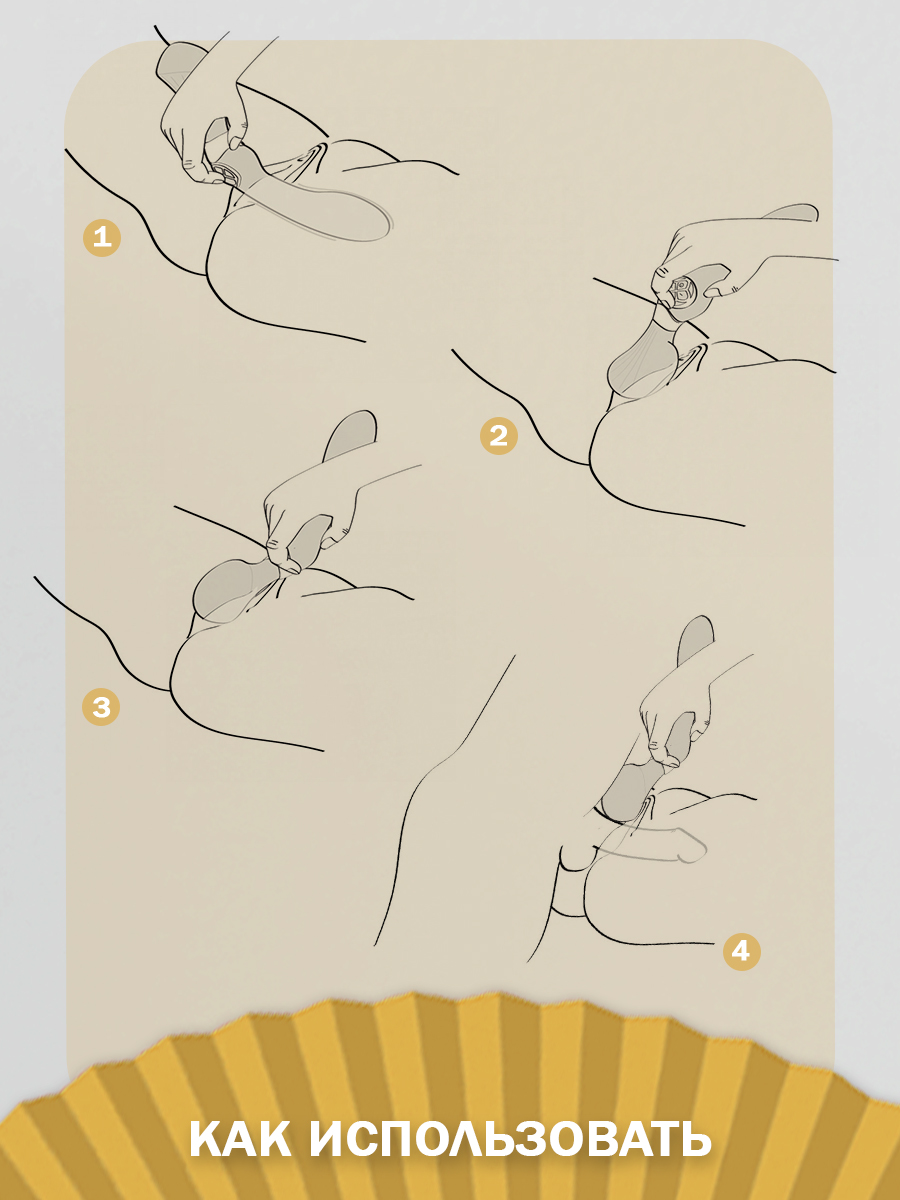 1

2

3

4

КАК ИСПОЛЬЗОВАТЬ