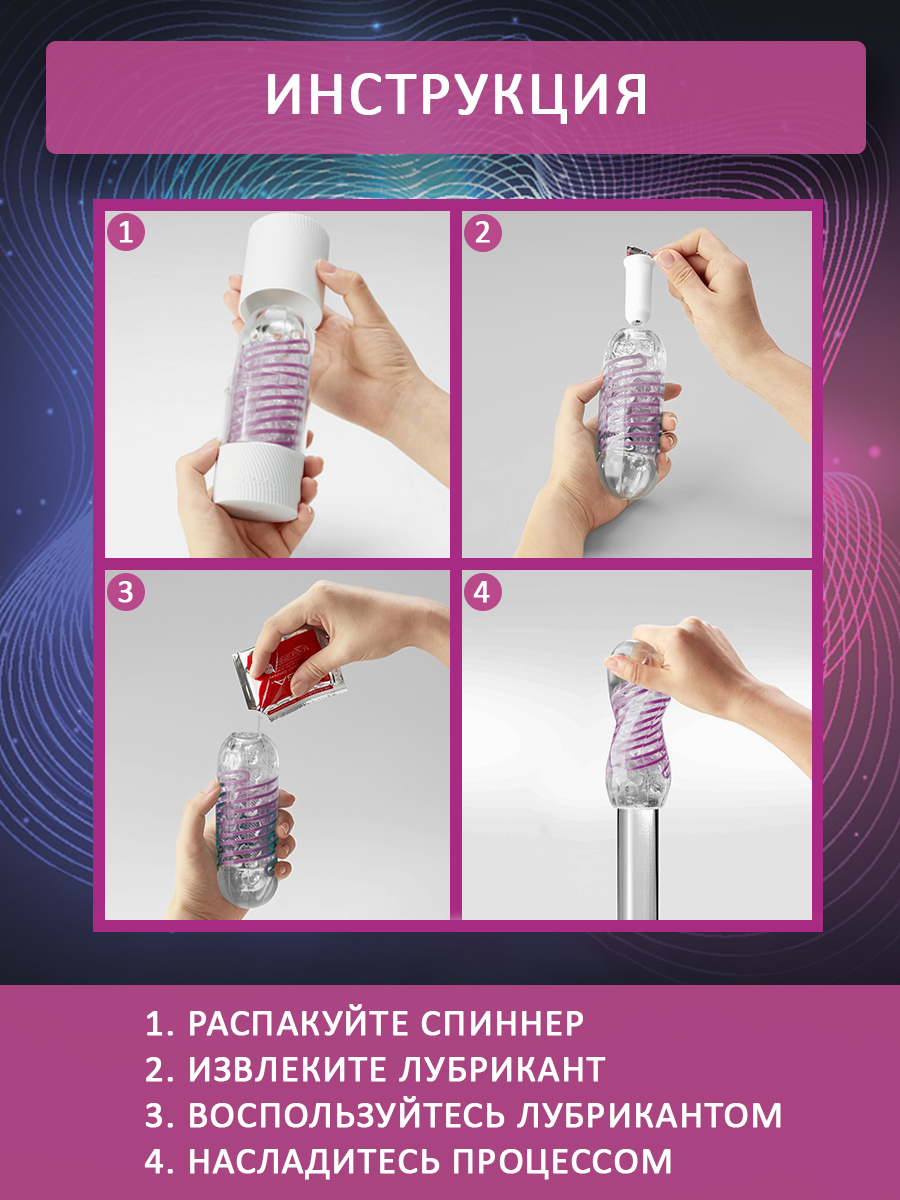 ИНСТРУКЦИЯ

1

2

3

4

1. РАСПАКУЙТЕ СПИННЕР
2. ИЗВЛЕКИТЕ ЛУБРИКАНТ
3. ВОСПОЛЬЗУЙТЕСЬ ЛУБРИКАНТОМ
4. НАСЛАДИТЕСЬ ПРОЦЕССОМ