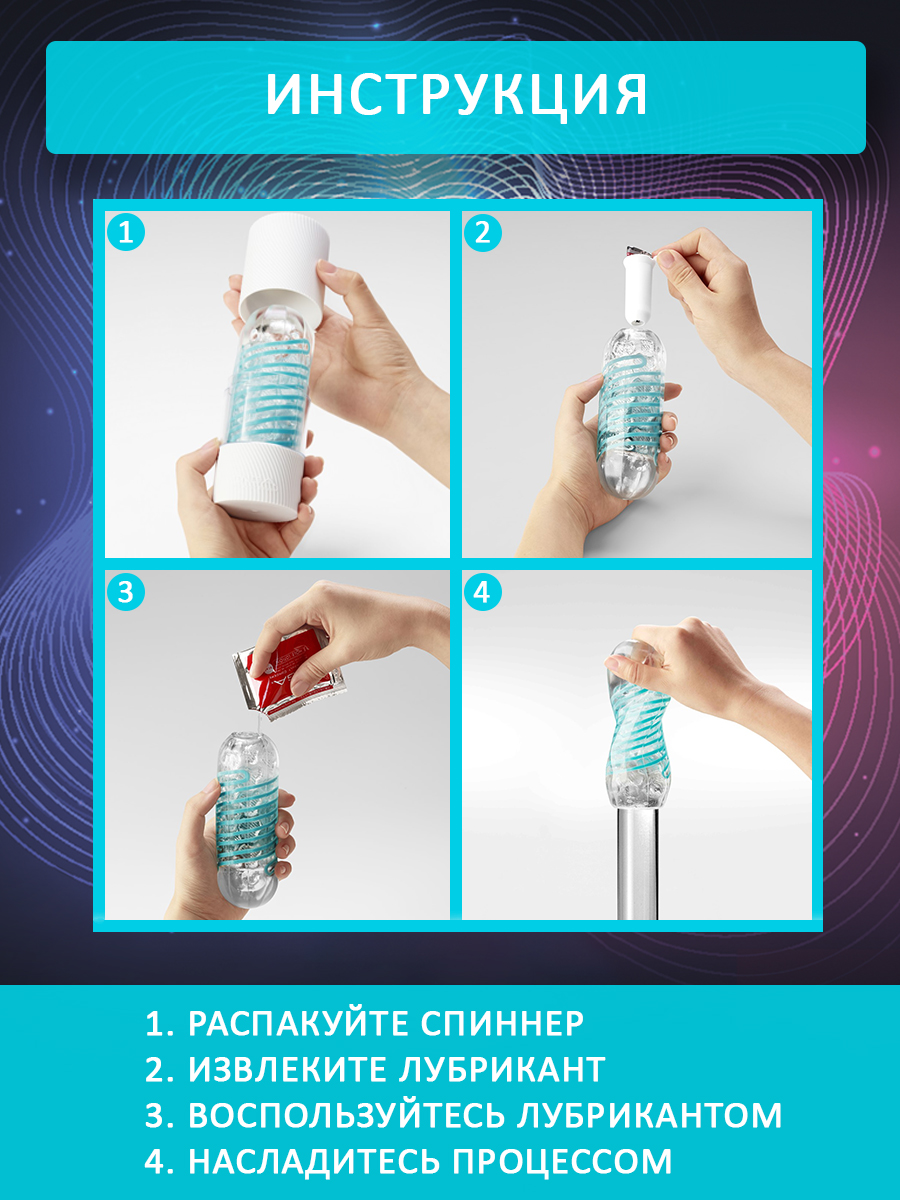 ИНСТРУКЦИЯ

1

2

3

4

1. РАСПАКУЙТЕ СПИННЕР
2. ИЗВЛЕКИТЕ ЛУБРИКАНТ
3. ВОСПОЛЬЗУЙТЕСЬ ЛУБРИКАНТОМ
4. НАСЛАДИТЕСЬ ПРОЦЕССОМ