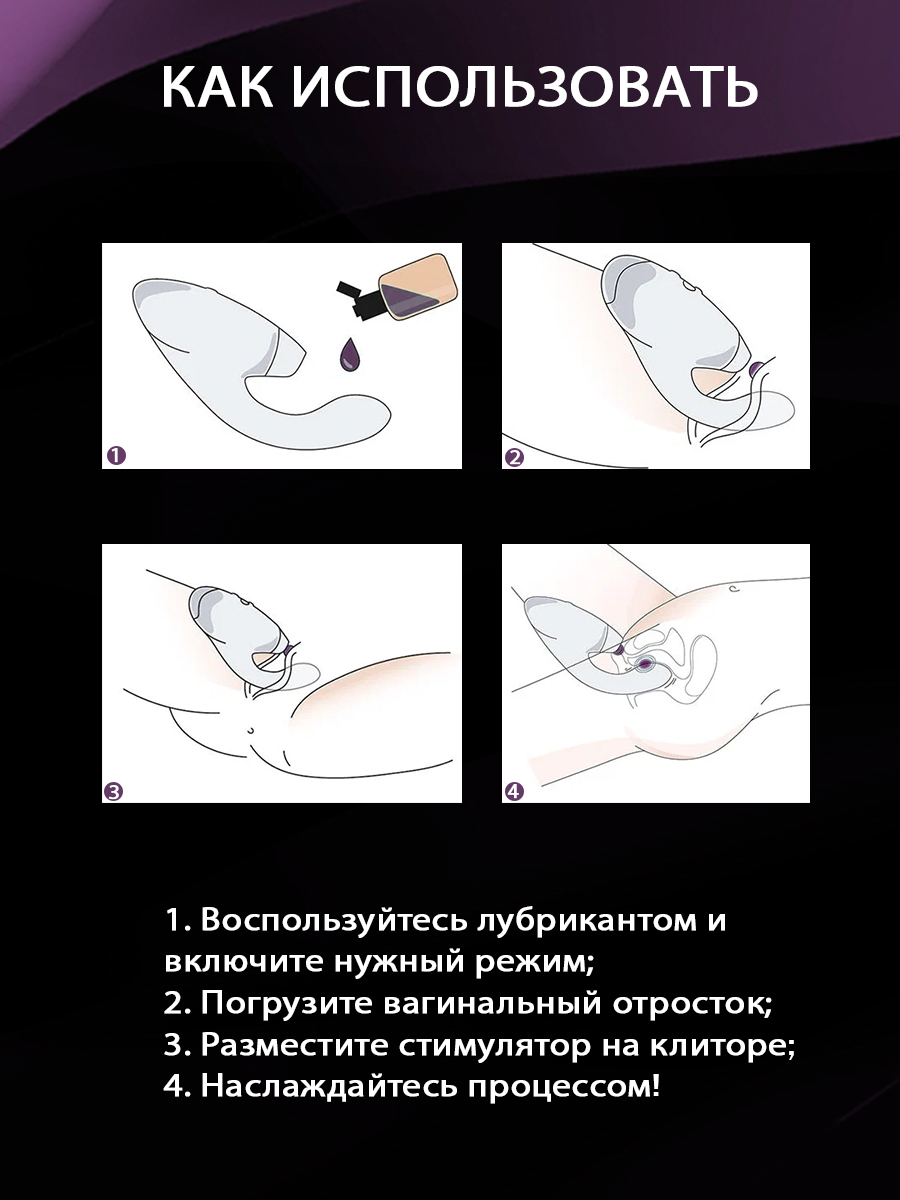 КАК ИСПОЛЬЗОВАТЬ

1

2

3

4

1. Воспользуйтесь лубрикантом и включите нужный режим;
2. Погрузите вагинальный отросток;
3. Разместите стимулятор на клиторе;
4. Наслаждайтесь процессом!