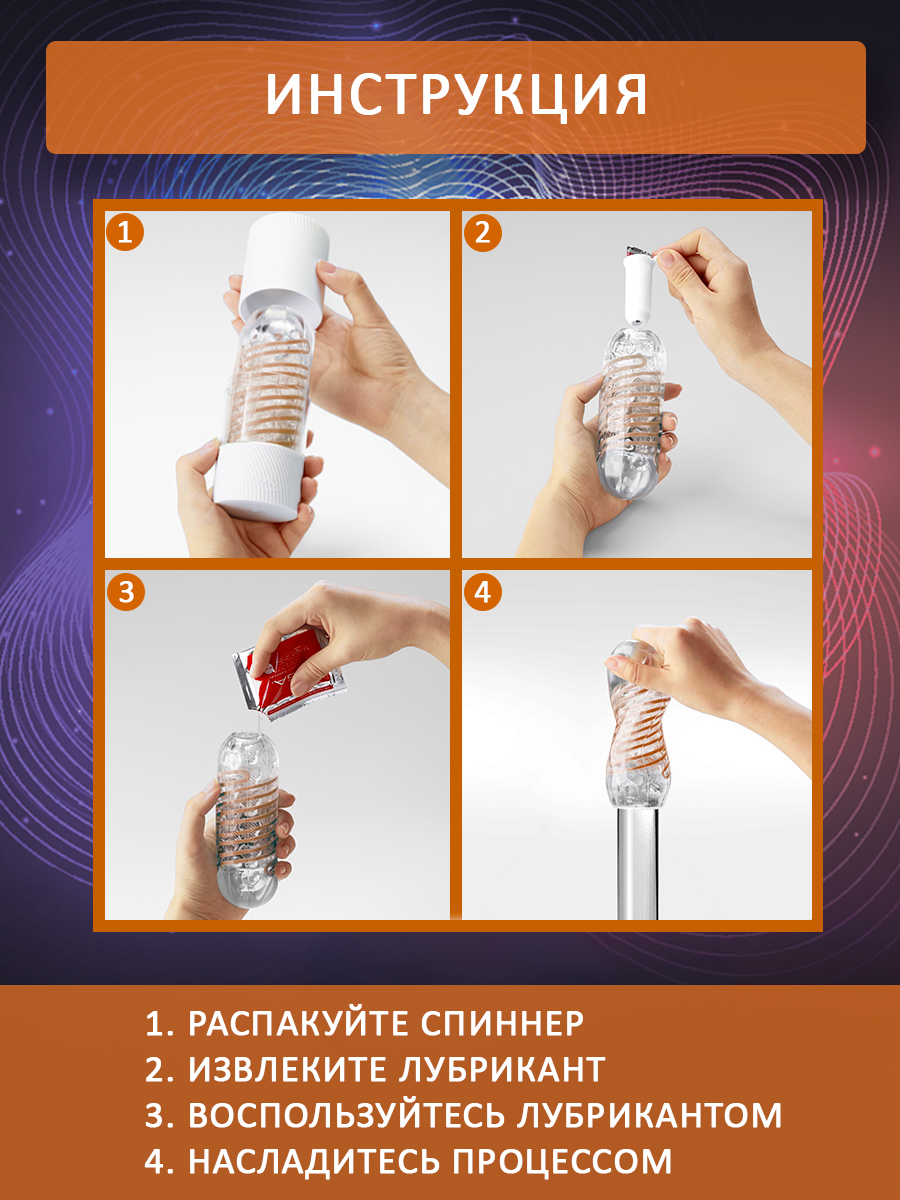 ИНСТРУКЦИЯ

1

2

3

4

1. РАСПАКУЙТЕ СПИННЕР
2. ИЗВЛЕКИТЕ ЛУБРИКАНТ
3. ВОСПОЛЬЗУЙТЕСЬ ЛУБРИКАНТОМ
4. НАСЛАДИТЕСЬ ПРОЦЕССОМ