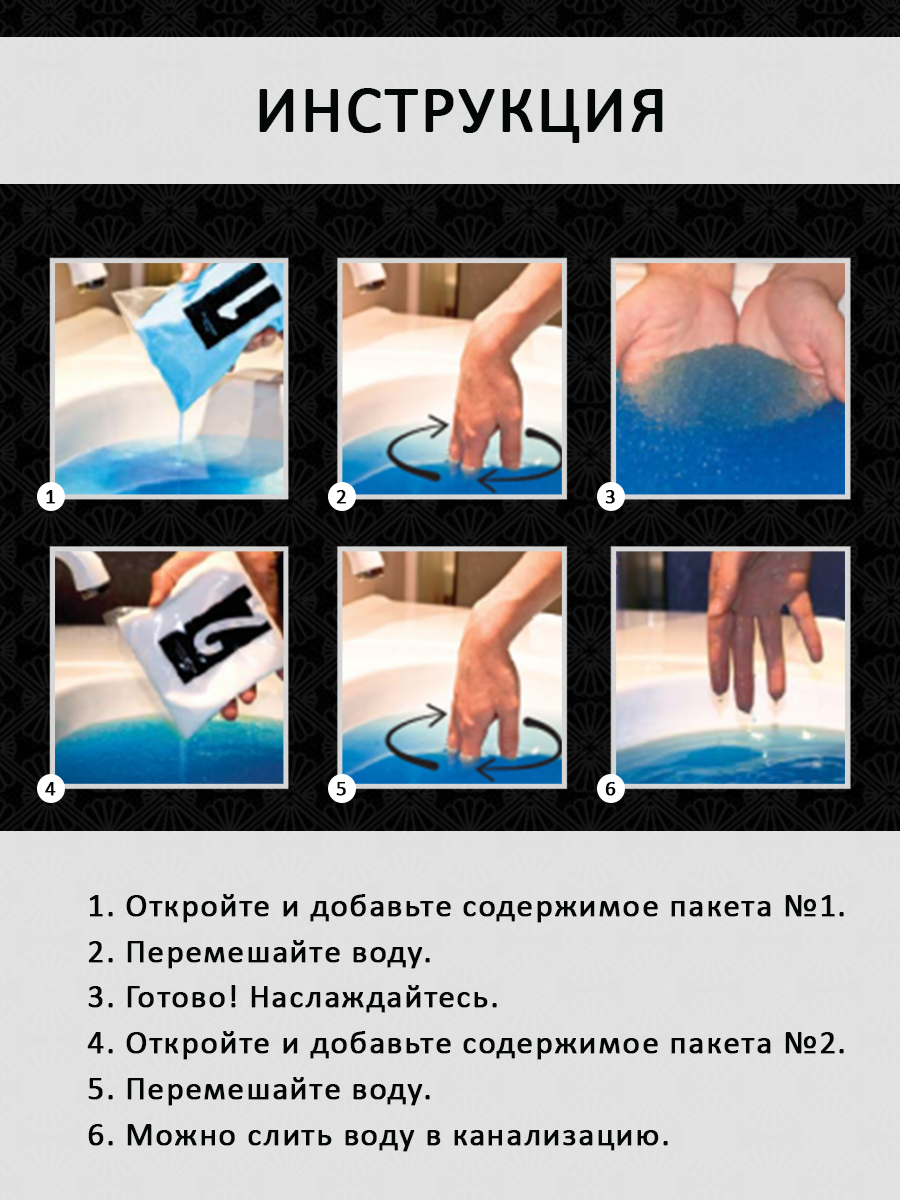 ИНСТРУКЦИЯ

1

2

3

4

5

6

1. Откройте и добавьте содержимое пакета №1.
2. Перемешайте воду.
3. Готово! Наслаждайтесь.
4. Откройте и добавьте содержимое пакета №2.
5. Перемешайте воду.
6. Можно слить воду в канализацию.