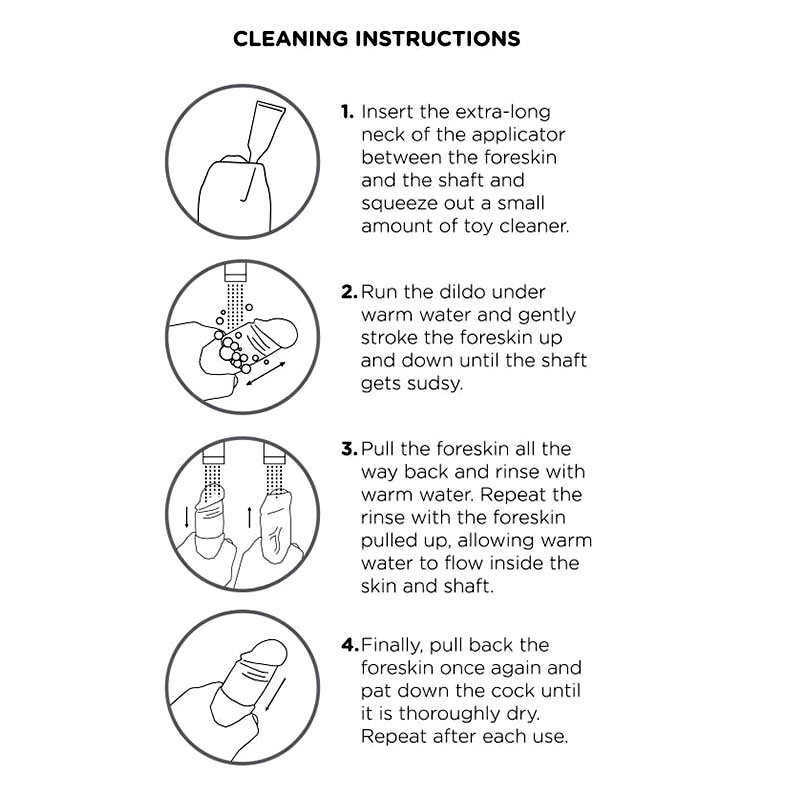 CLEANING INSTRUCTIONS

1. Insert the extra-long neck of the applicator between the foreskin and the shaft and squeeze out a small amount of toy cleaner.

2. Run the dildo under warm water and gently stroke the foreskin up and down until the shaft gets sudsy.

3. Pull the foreskin all the way back and rinse with warm water. Repeat the rinse with the foreskin pulled up, allowing warm water to flow inside the skin and shaft.

4. Finally, pull back the foreskin once again and pat down the cock until it is thoroughly dry. Repeat after each use.