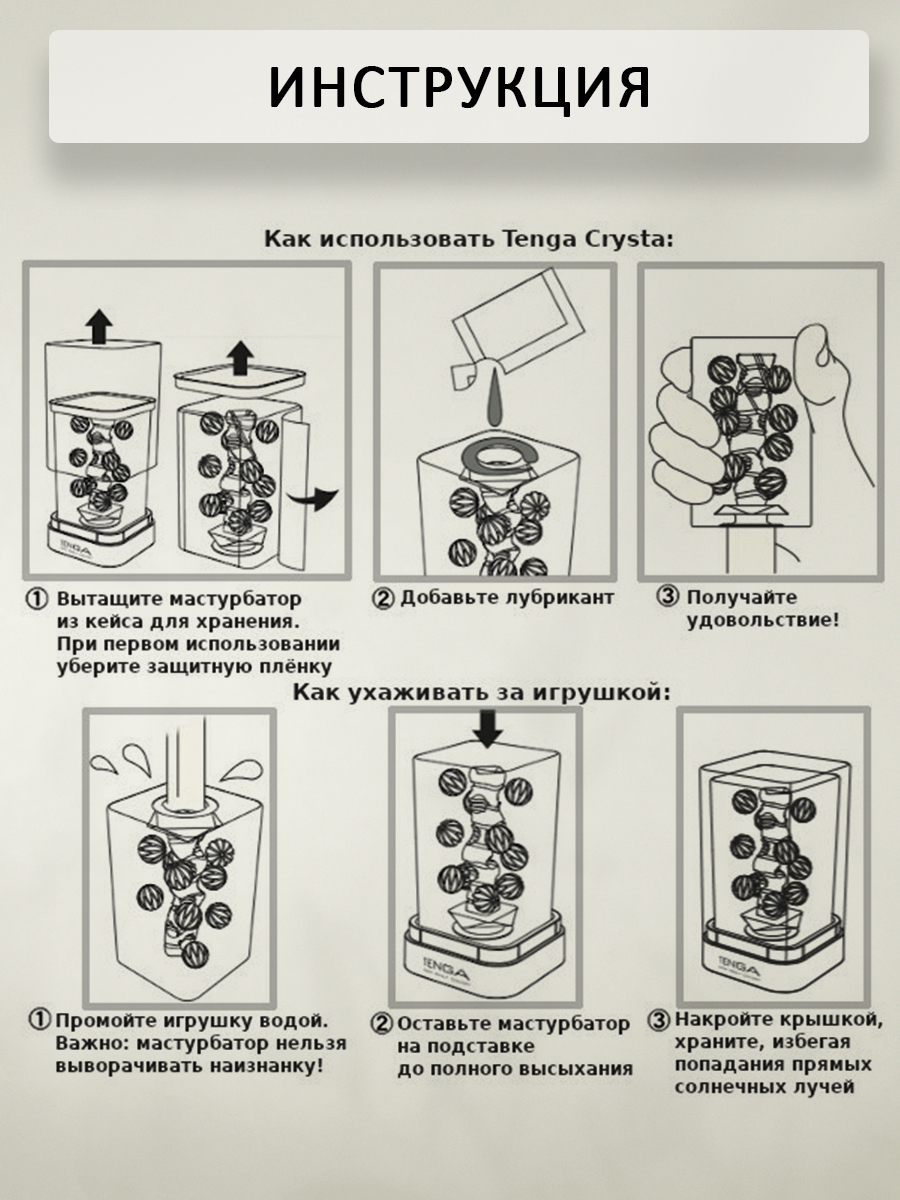 ИНСТРУКЦИЯ

Как использовать Tenga Crysta:

TENGA

① Вытащите мастурбатор из кейса для хранения. При первом использовании уберите защитную плёнку

② Добавьте лубрикант

③ Получайте удовольствие!

Как ухаживать за игрушкой:

TENGA

TENGA

① Промойте игрушку водой. Важно: мастурбатор нельзя выворачивать наизнанку!

② Оставьте мастурбатор на подставке до полного высыхания

③ Накройте крышкой, храните, избегая попадания прямых солнечных лучей