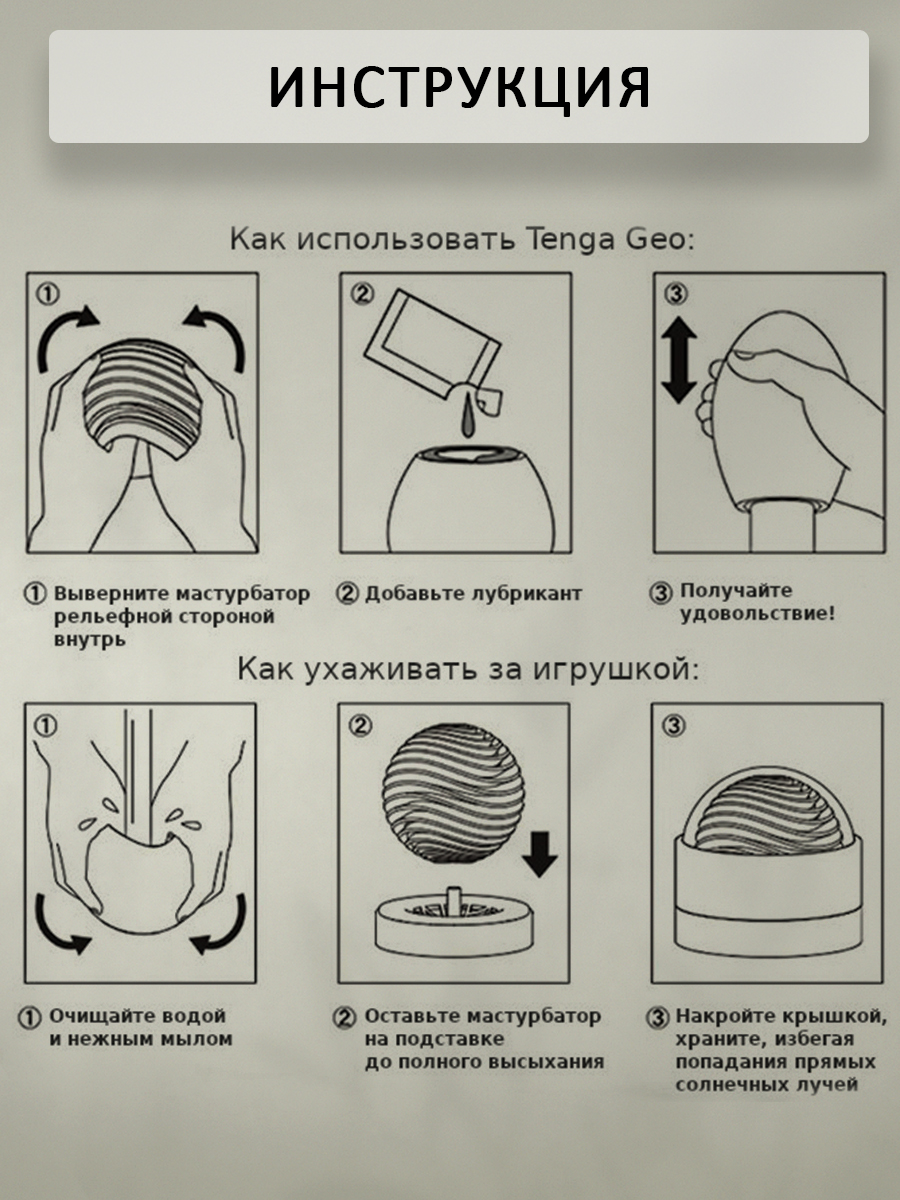 ИНСТРУКЦИЯ

Как использовать Tenga Geo:

①

②

③

① Выверните мастурбатор рельефной стороной внутрь

② Добавьте лубрикант

③ Получайте удовольствие!

Как ухаживать за игрушкой:

①

②

③

① Очищайте водой и нежным мылом

② Оставьте мастурбатор на подставке до полного высыхания

③ Накройте крышкой, храните, избегая попадания прямых солнечных лучей